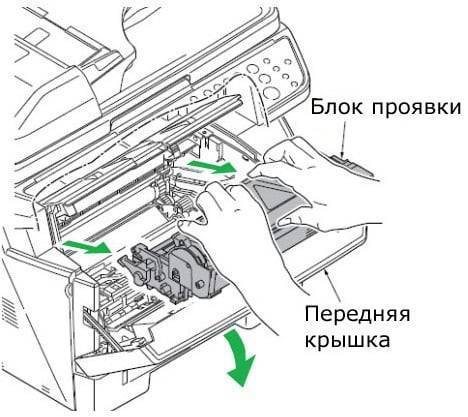 Блок проявки

Передняя крышка